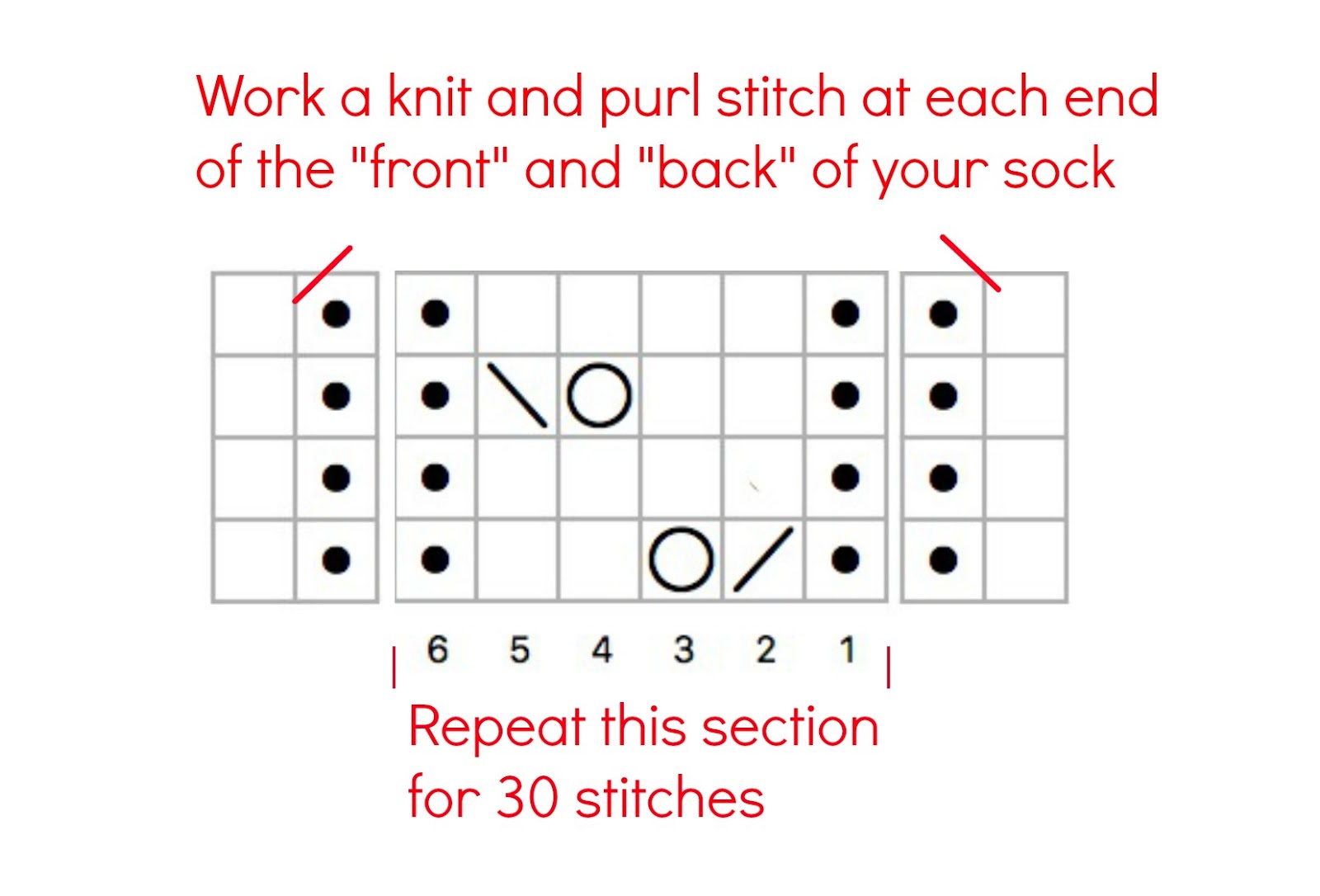 Work a knit and purl stitch at each end of the "front" and "back" of your sock

6 5 4 3 2 1

Repeat this section for 30 stitches