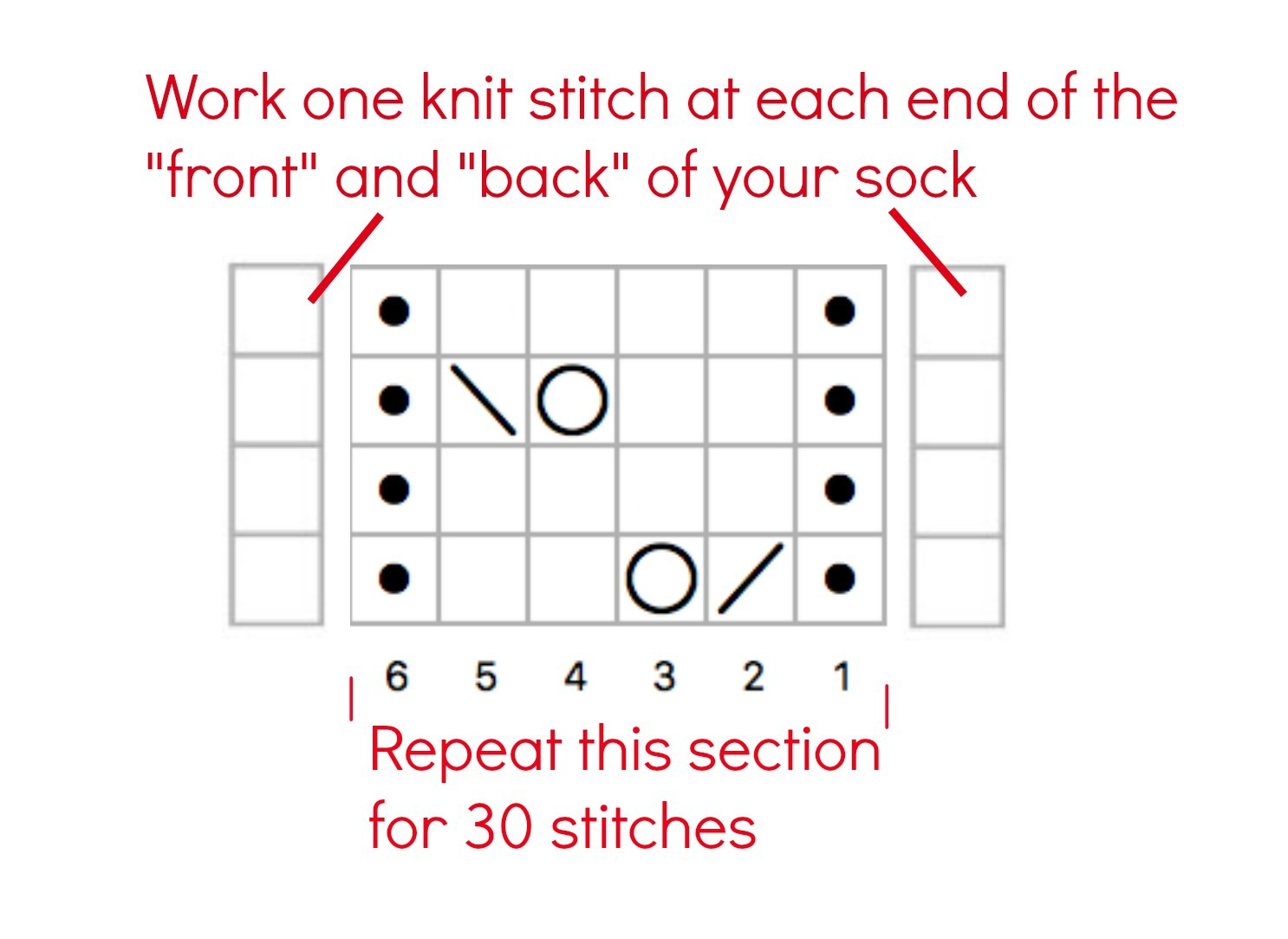 Work one knit stitch at each end of the "front" and "back" of your sock

6 5 4 3 2 1

Repeat this section for 30 stitches